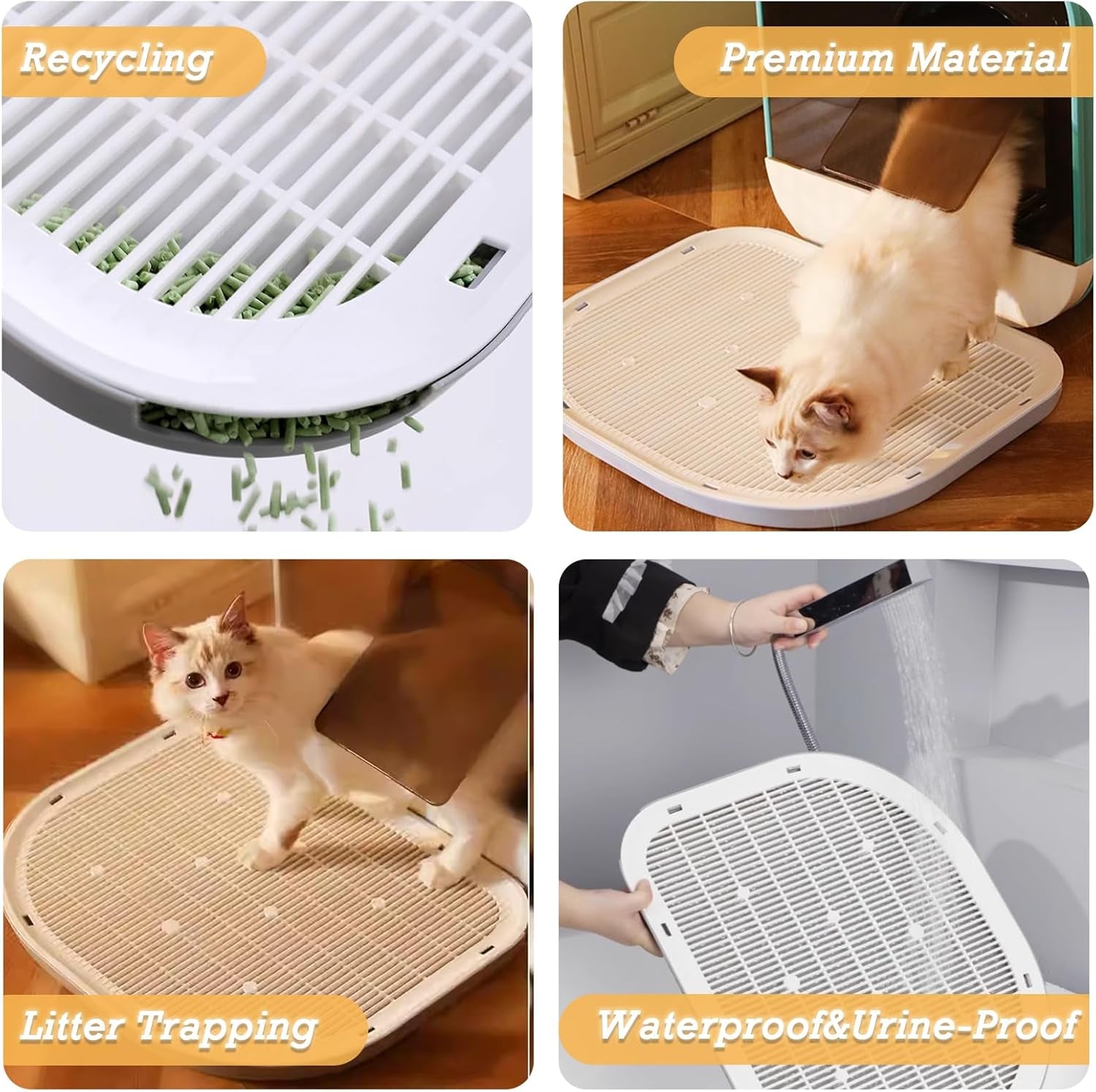 Recycling

Premium Material

Litter Trapping

Waterproof&Urine-Proof