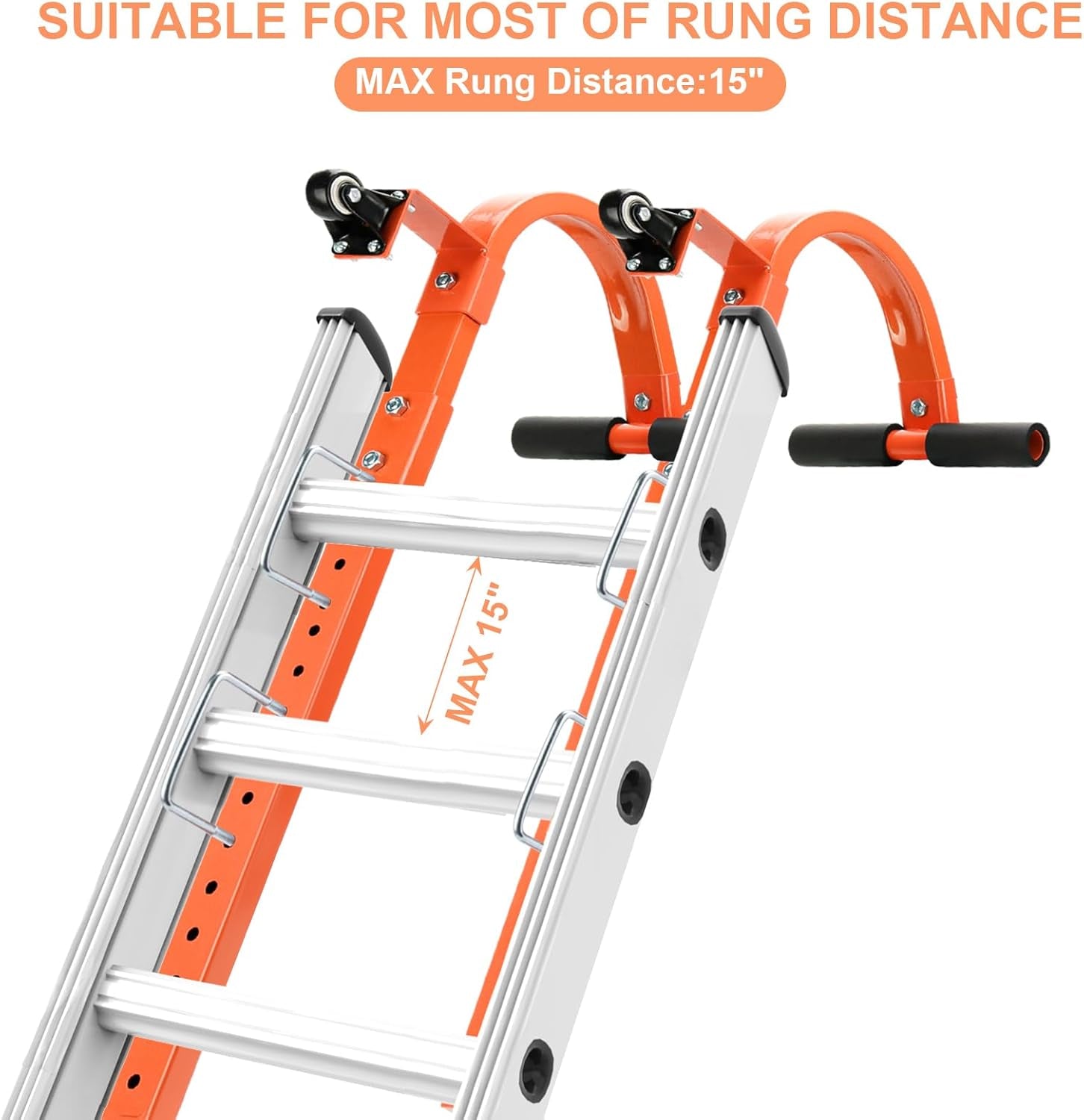 SUITABLE FOR MOST OF RUNG DISTANCE

MAX Rung Distance:15"

MAX 15"